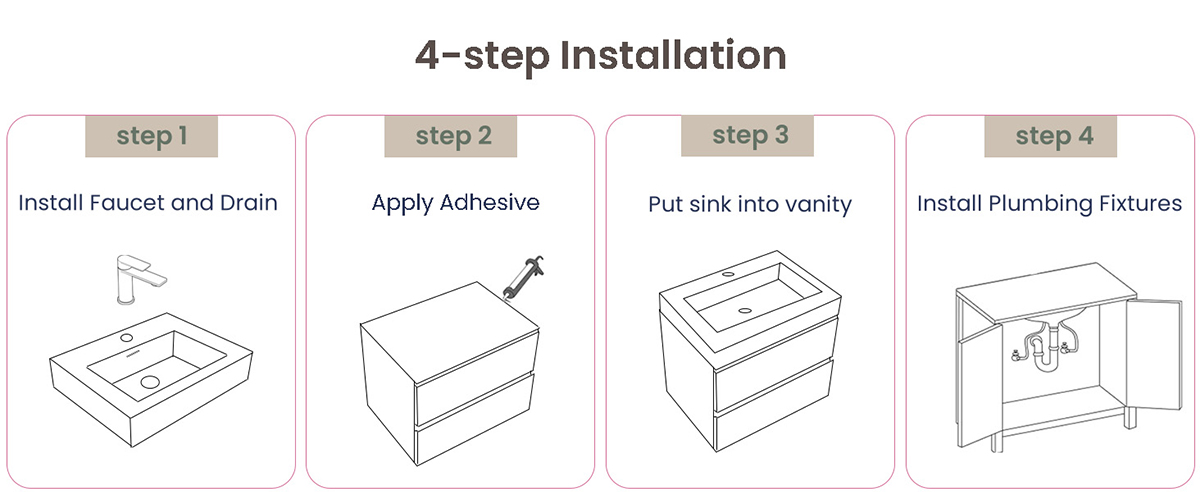 4-step Installation

step 1

Install Faucet and Drain

step 2

Apply Adhesive

step 3

Put sink into vanity

step 4

Install Plumbing Fixtures