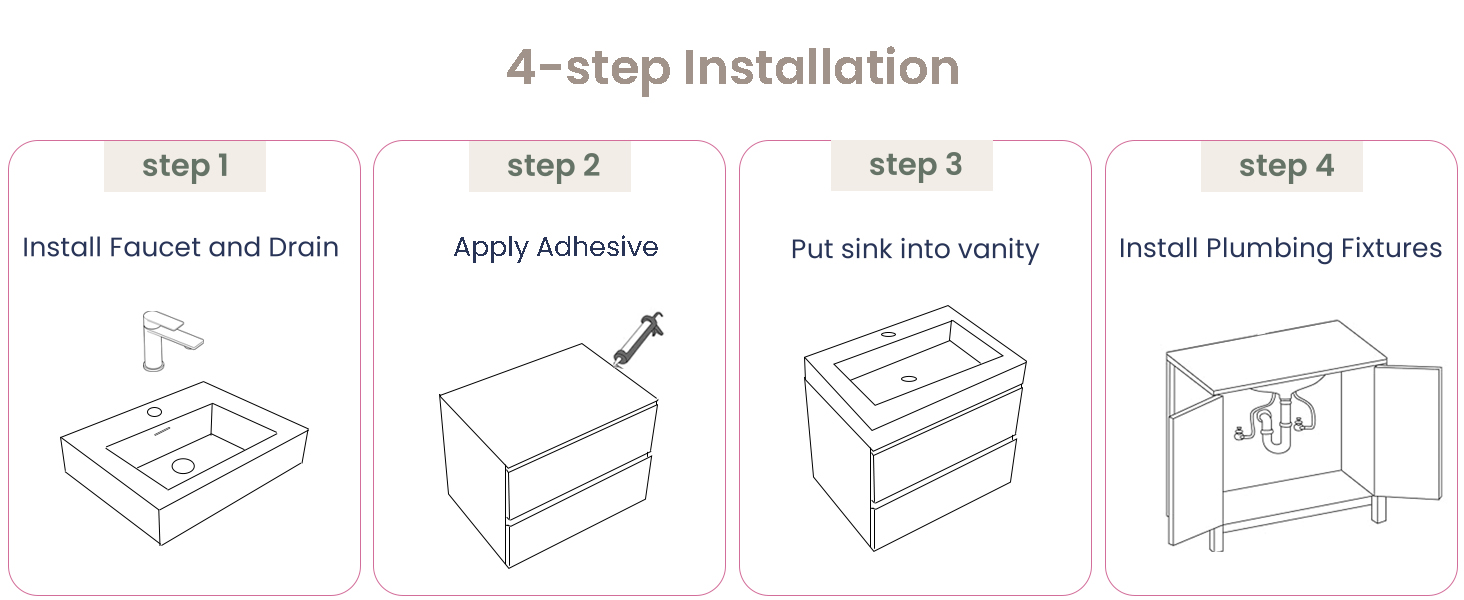 4-step Installation

step 1

Install Faucet and Drain

step 2

Apply Adhesive

step 3

Put sink into vanity

step 4

Install Plumbing Fixtures